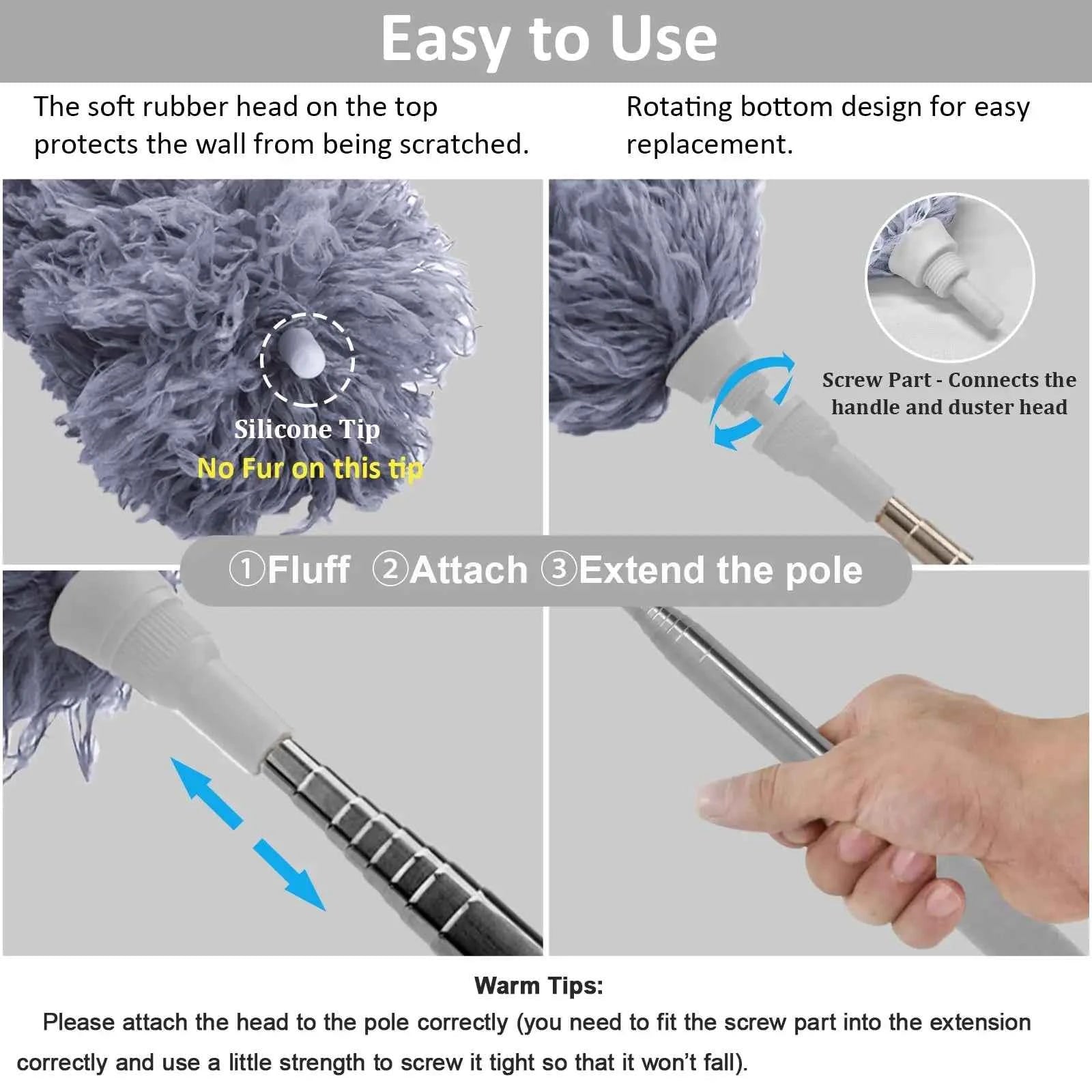 Easy to Use

The soft rubber head on the top protects the wall from being scratched.

Rotating bottom design for easy replacement.

Silicone Tip
No Fur on this tip

Screw Part - Connects the handle and duster head

①Fluff ②Attach ③Extend the pole

Warm Tips:
Please attach the head to the pole correctly (you need to fit the screw part into the extension correctly and use a little strength to screw it tight so that it won't fall).