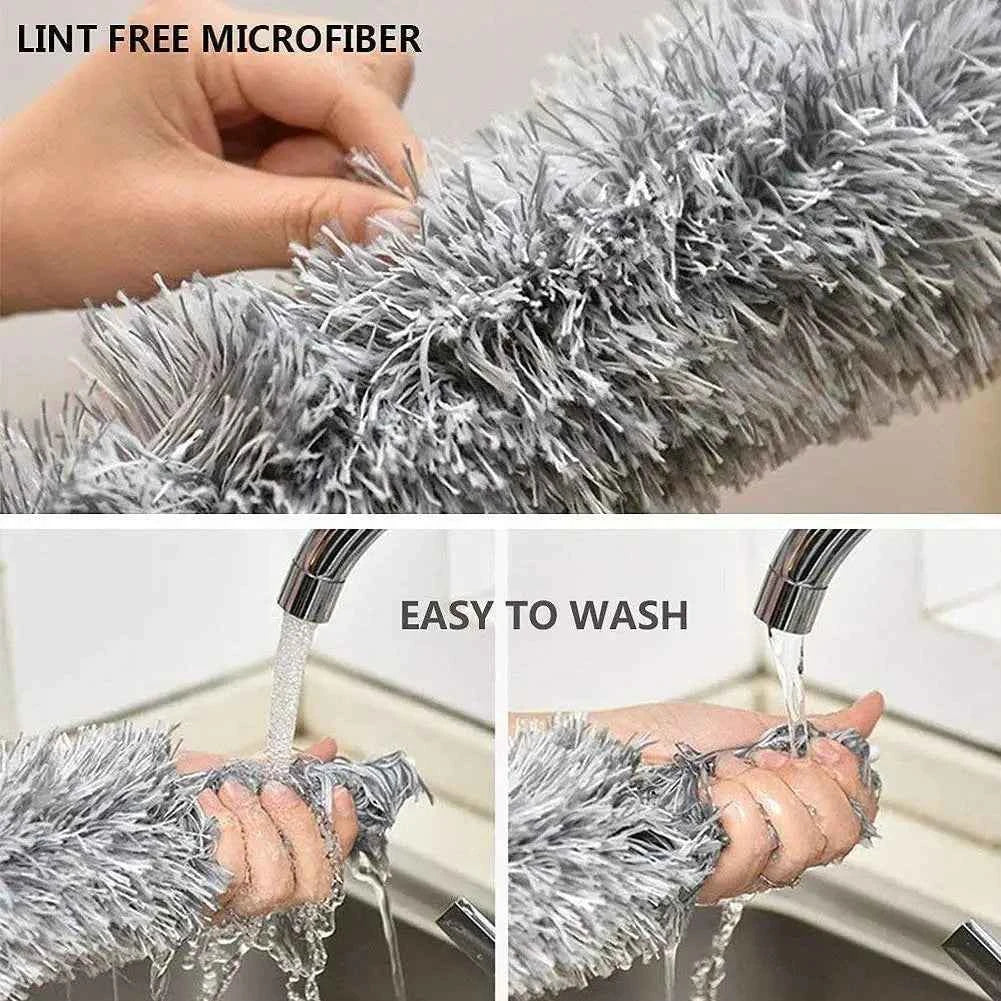 LINT FREE MICROFIBER

EASY TO WASH