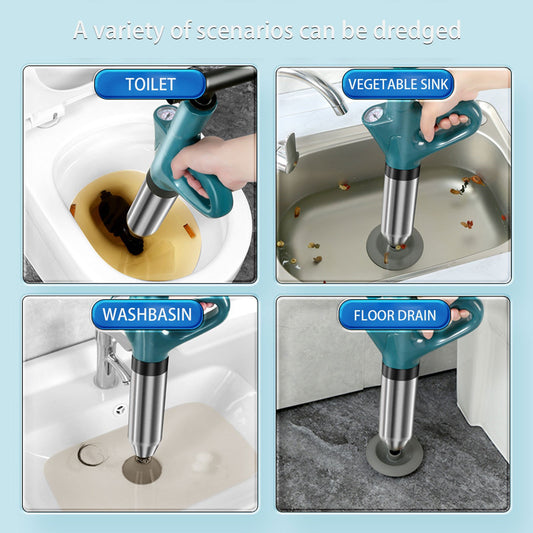 A variety of scenarios can be dredged

TOILET

VEGETABLE SINK

WASHBASIN

FLOOR DRAIN